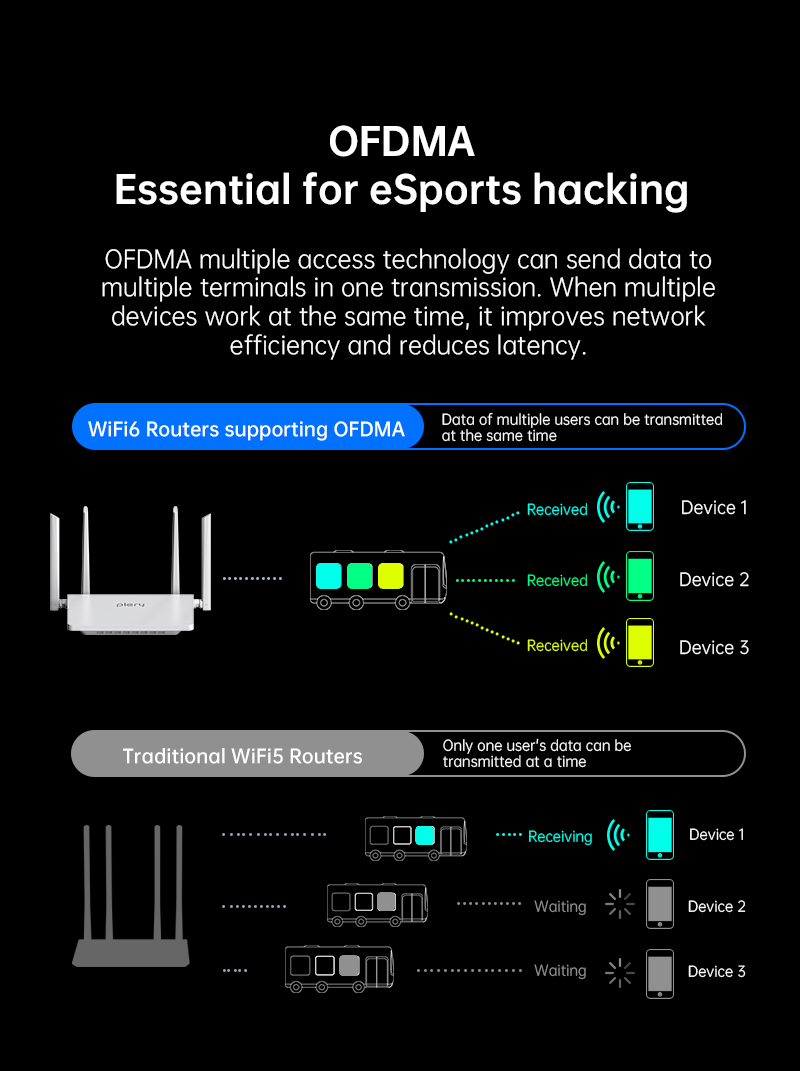 OFDMA
Essential for eSports hacking

OFDMA multiple access technology can send data to multiple terminals in one transmission. When multiple devices work at the same time, it improves network efficiency and reduces latency.

WiFi6 Routers supporting OFDMA
Data of multiple users can be transmitted at the same time

plery

Received
Device 1
Received
Device 2
Received
Device 3

Traditional WiFi5 Routers
Only one user's data can be transmitted at a time

Receiving
Device 1
Waiting
Device 2
Waiting
Device 3